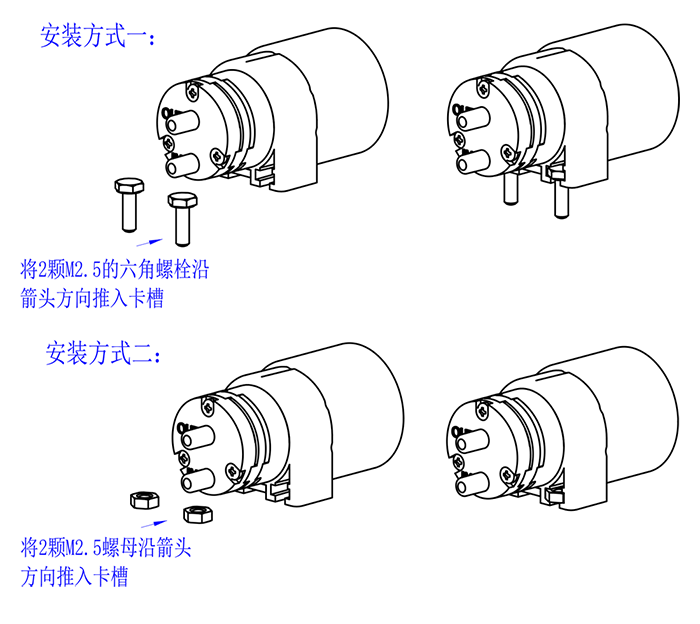 安装方式一:

将2颗M2.5的六角螺栓沿箭头方向推入卡槽

安装方式二:

将2颗M2.5螺母沿箭头方向推入卡槽